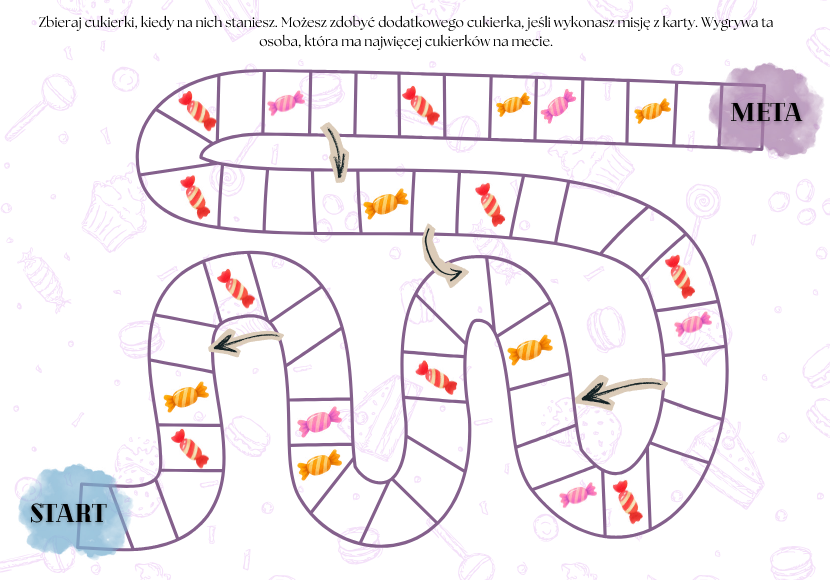 Zbieraj cukierki, kiedy na nich staniesz. Możesz zdobyć dodatkowego cukierka, jeśli wykonasz misję z karty. Wygrywa ta osoba, która ma najwięcej cukierków na mecie.

META

START